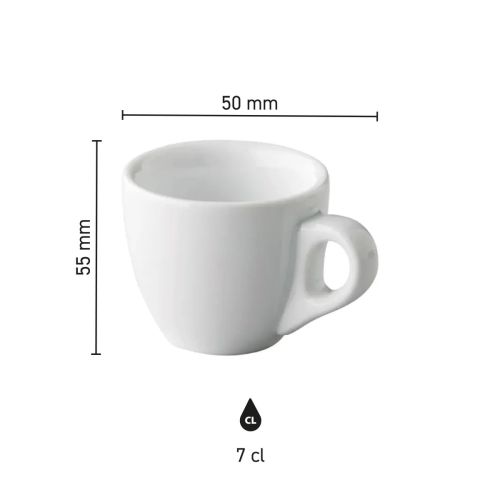 50 mm

55 mm

CL

7 cl