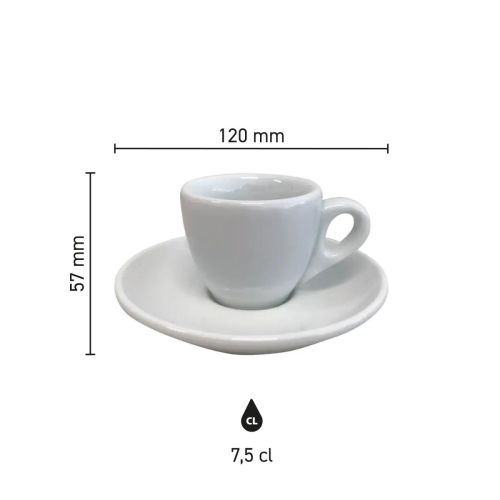 120 mm

57 mm

CL

7,5 cl