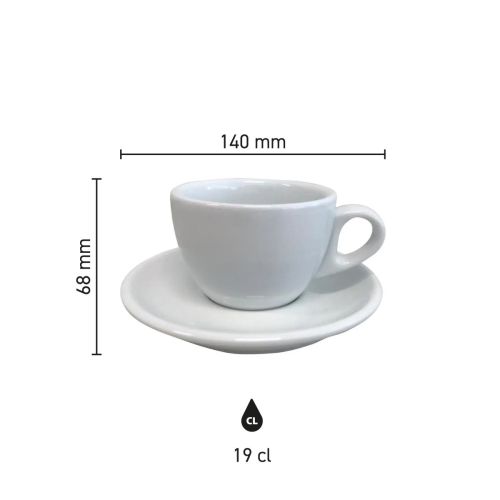 140 mm

68 mm

CL

19 cl