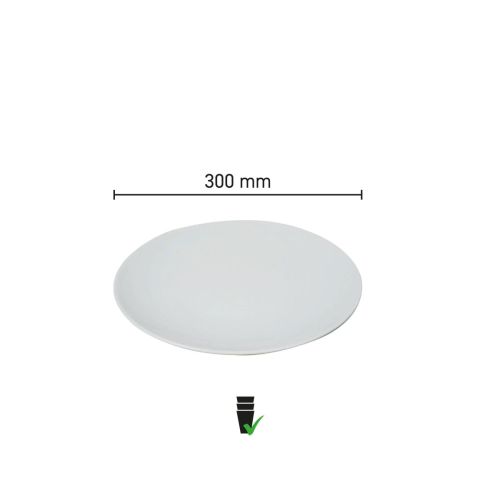 300 mm