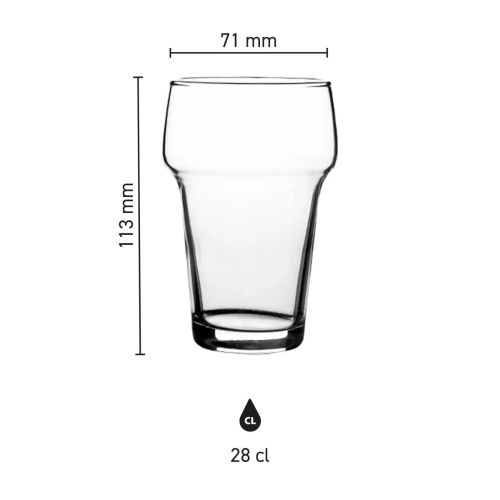 71 mm

113 mm

CL

28 cl