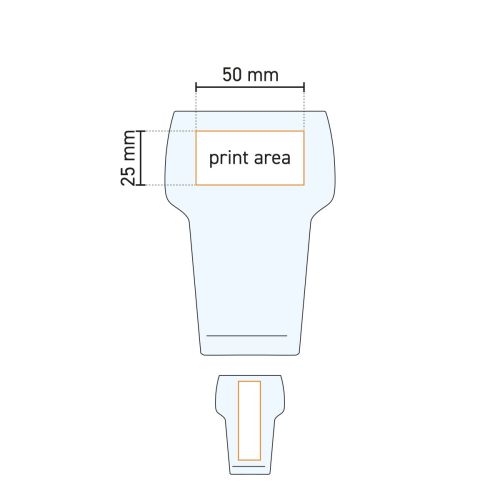 50 mm

25 mm

print area