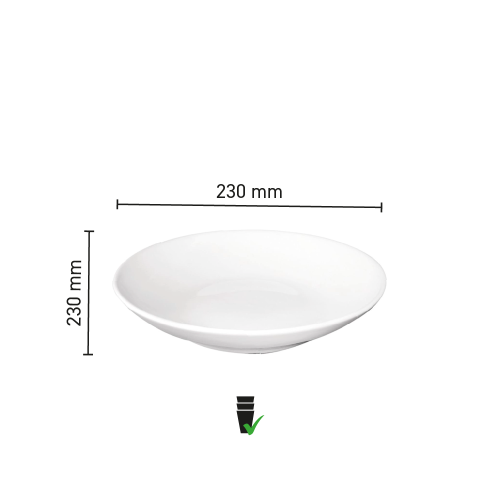 230 mm

230 mm