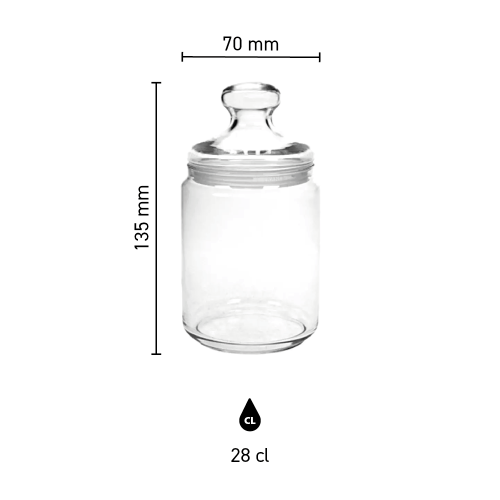 70 mm

135 mm

CL

28 cl