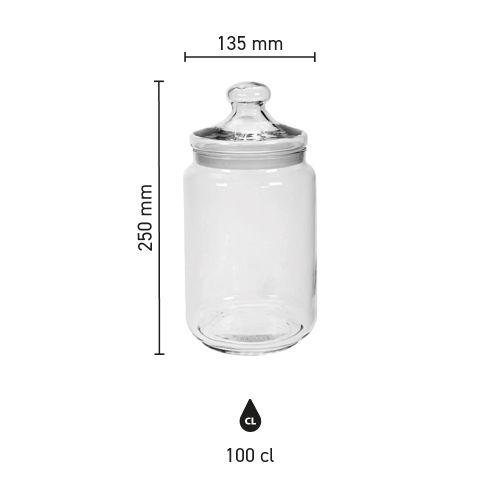 135 mm

250 mm

CL

100 cl