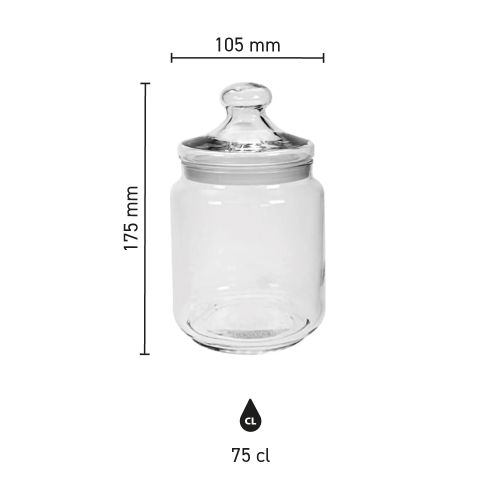 105 mm

175 mm

CL

75 cl