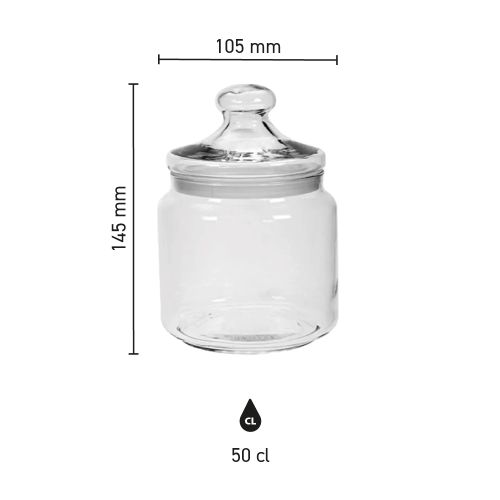 105 mm

145 mm

CL

50 cl