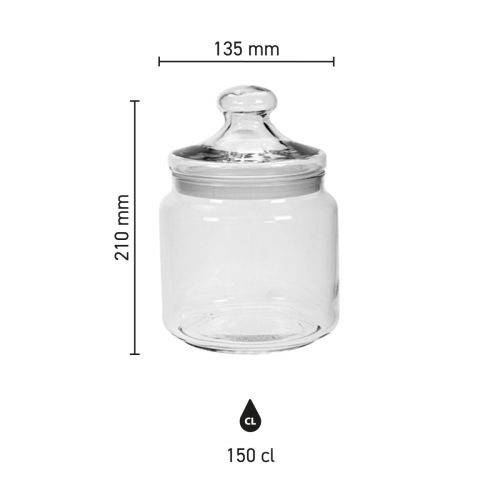 135 mm

210 mm

CL

150 cl