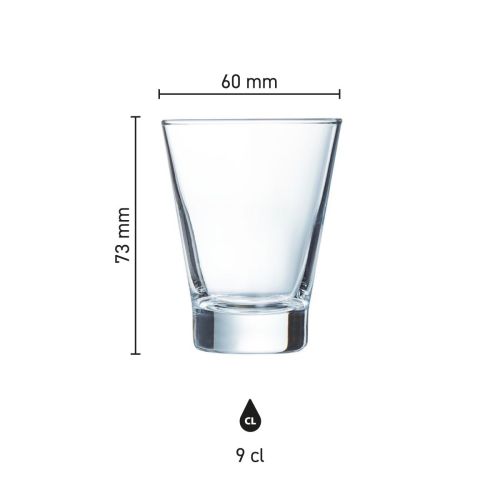 60 mm

73 mm

CL

9 cl