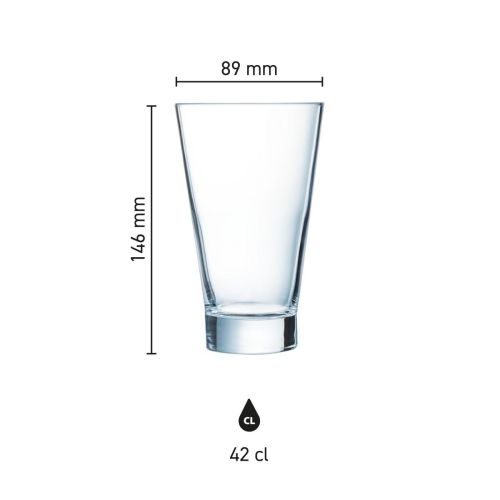 89 mm

146 mm

CL

42 cl