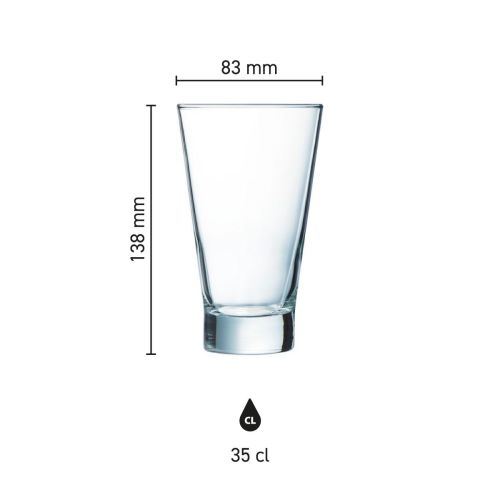 83 mm

138 mm

CL

35 cl