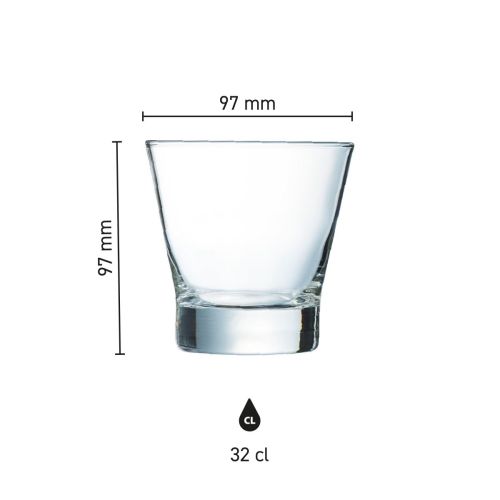 97 mm

97 mm

CL

32 cl