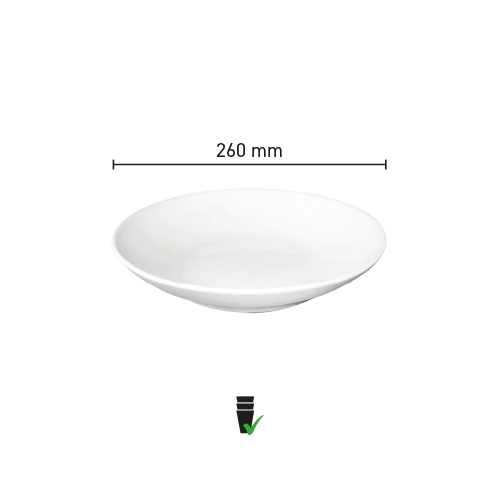 260 mm