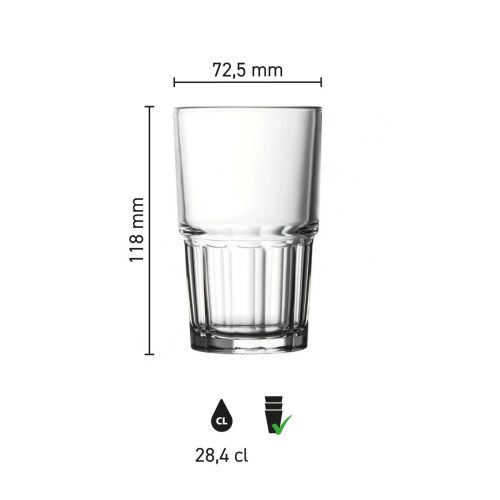 72,5 mm

118 mm

CL

28,4 cl