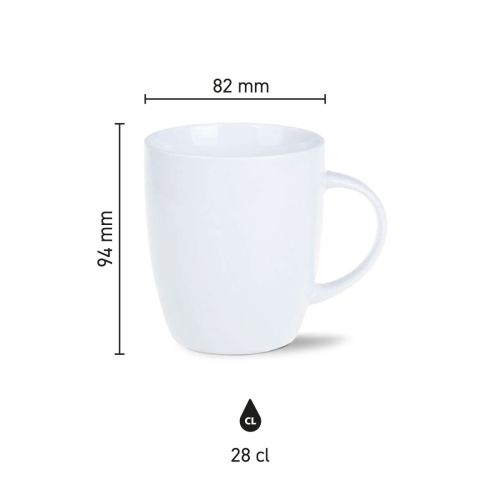 82 mm

94 mm

CL

28 cl