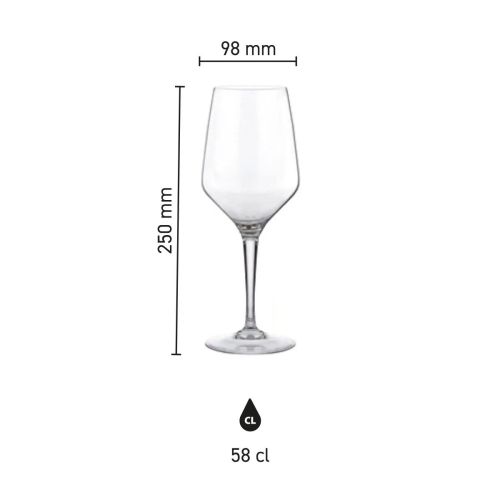 98 mm

250 mm

CL

58 cl