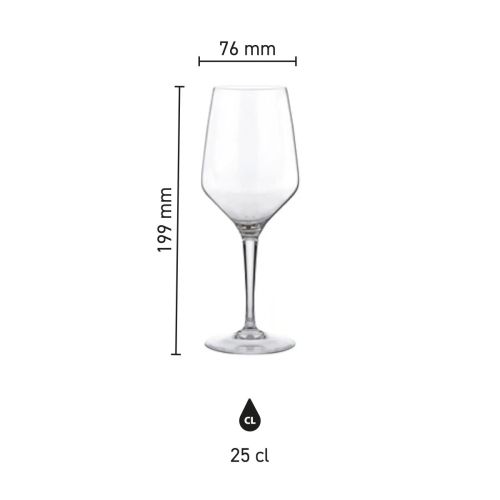 76 mm

199 mm

CL

25 cl