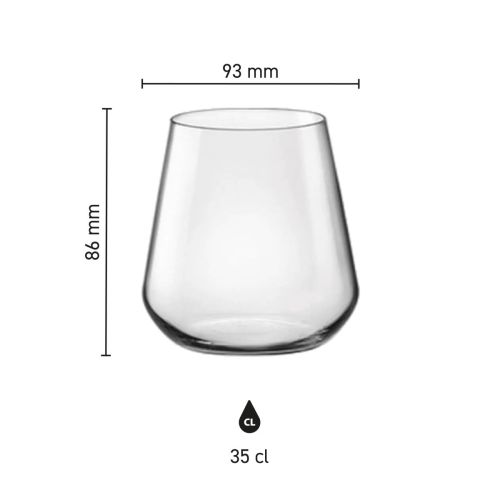 93 mm

86 mm

CL

35 cl