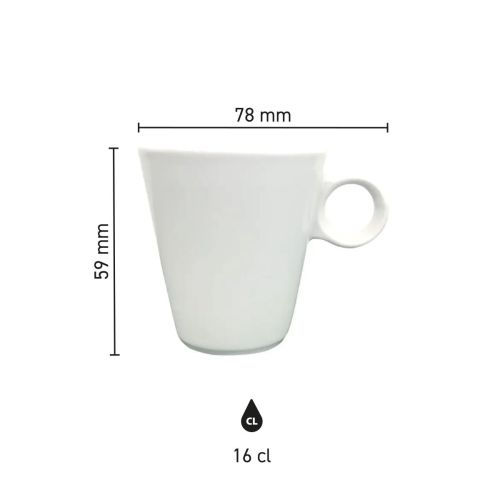 78 mm

59 mm

CL

16 cl