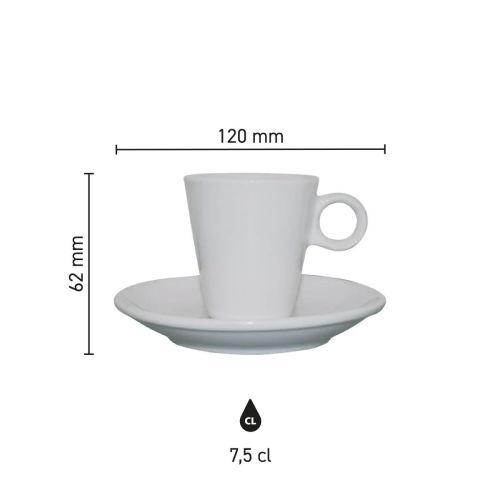 120 mm

62 mm

CL

7,5 cl