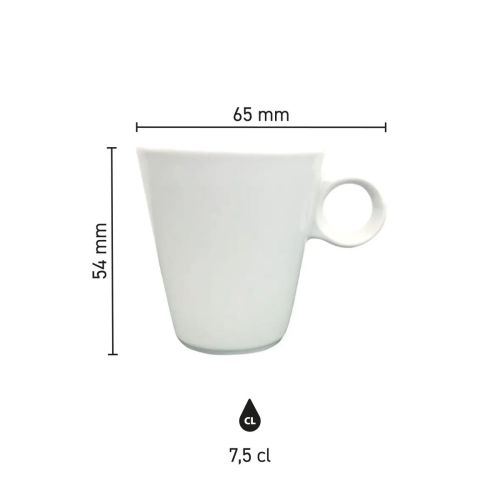 65 mm

54 mm

CL

7,5 cl