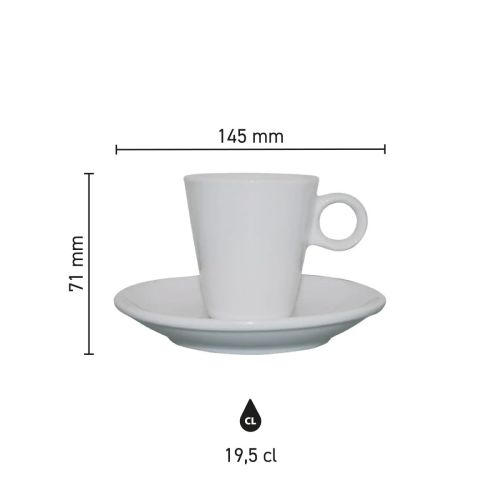 145 mm

71 mm

CL

19,5 cl