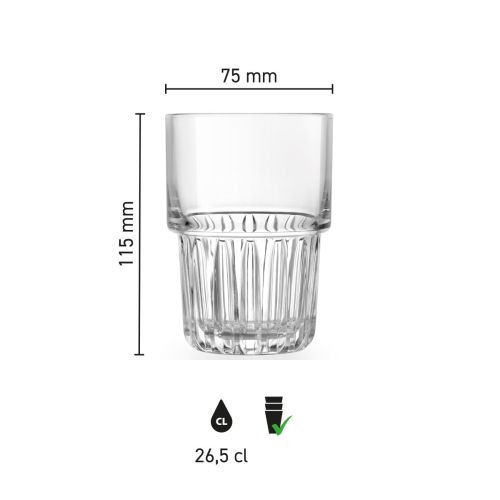 75 mm

115 mm

CL

26,5 cl