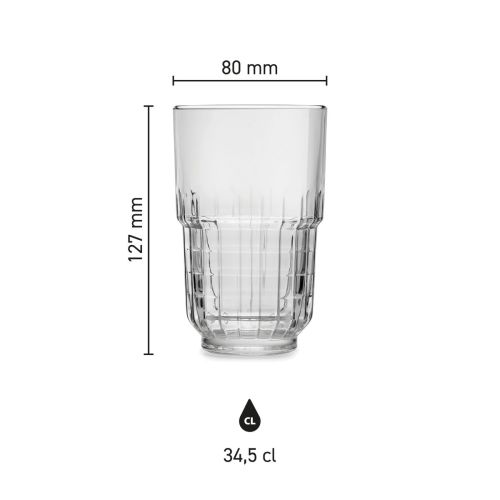 80 mm

127 mm

CL

34,5 cl