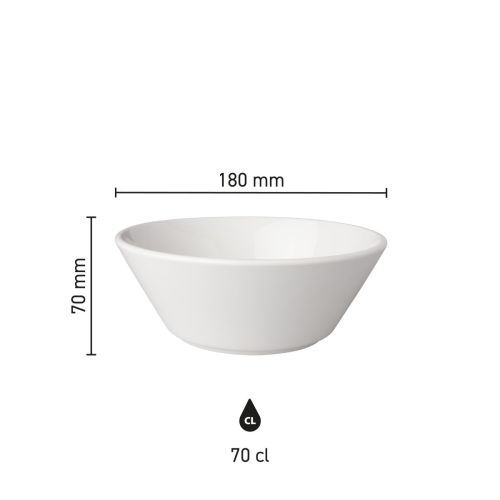 180 mm

70 mm

CL

70 cl