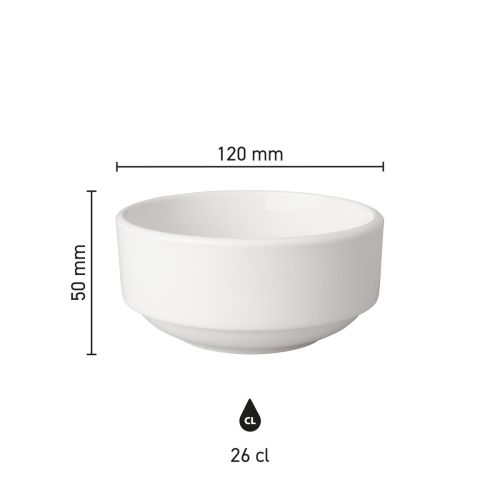 120 mm

50 mm

CL

26 cl