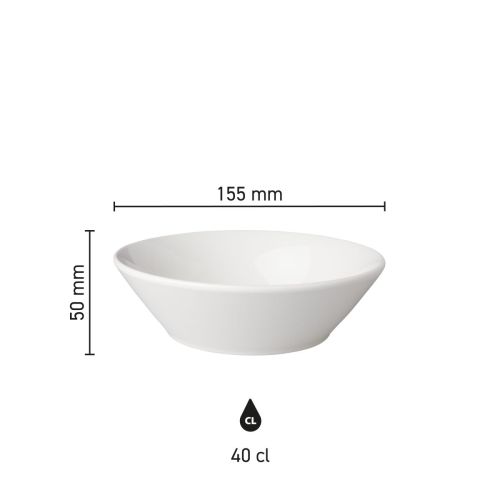 155 mm

50 mm

CL

40 cl