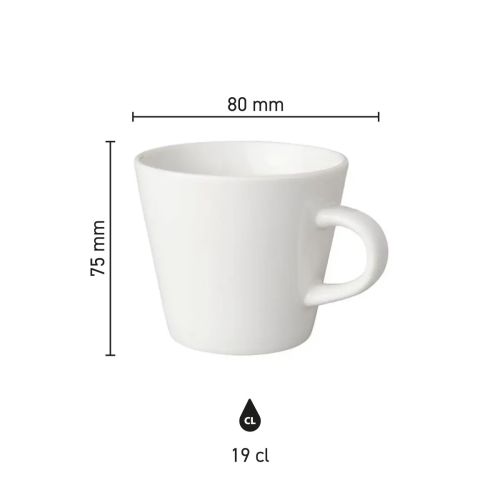 80 mm

75 mm

CL

19 cl