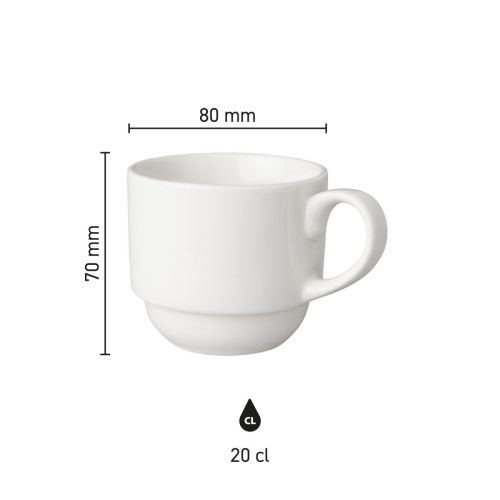 80 mm

70 mm

CL

20 cl