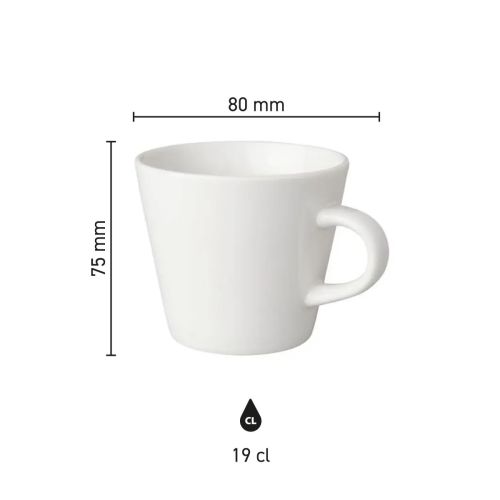 80 mm

75 mm

CL

19 cl