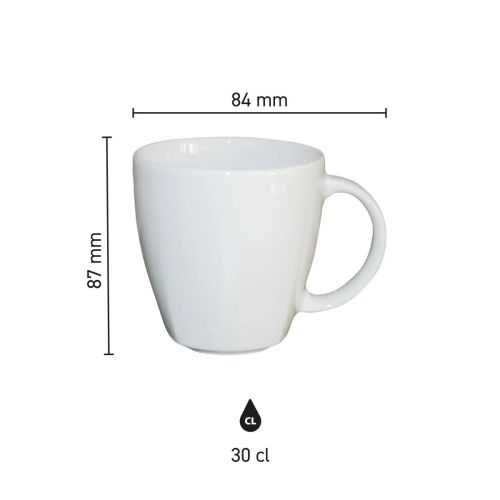 84 mm

87 mm

CL

30 cl