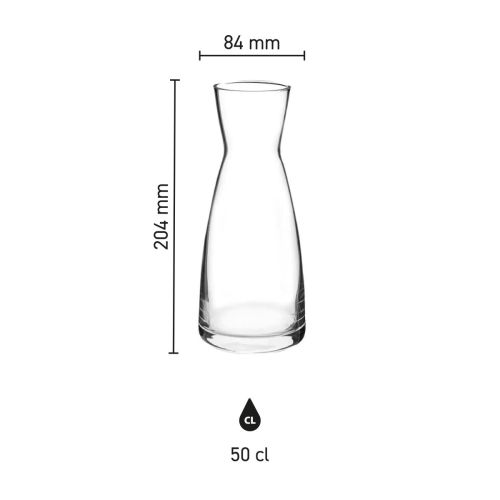 84 mm

204 mm

CL

50 cl