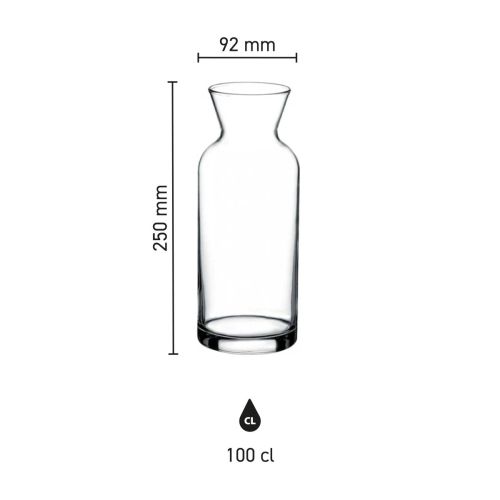 92 mm

250 mm

CL

100 cl