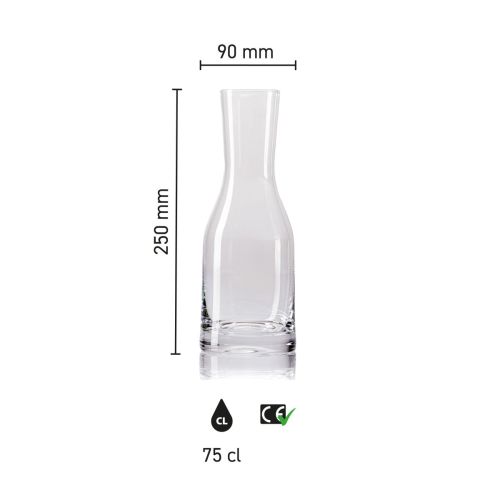 90 mm

250 mm

CL

CE

75 cl