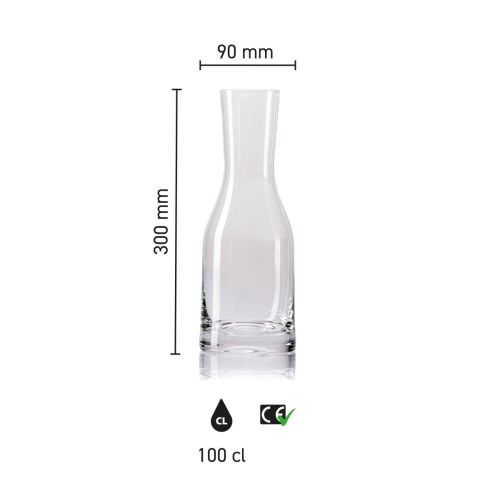 90 mm

300 mm

CL

CE

100 cl