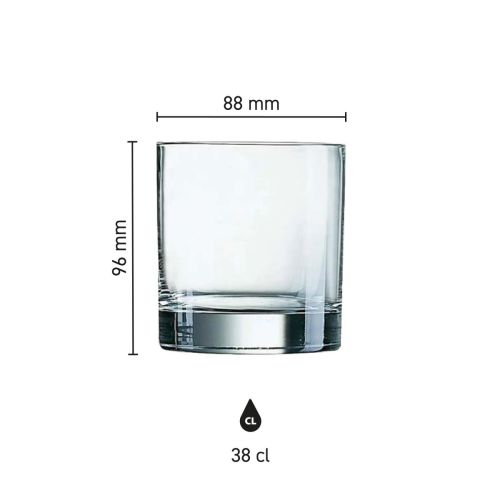 88 mm

96 mm

CL

38 cl