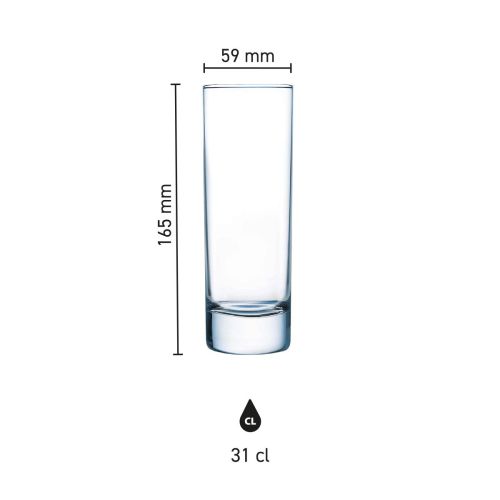 59 mm

165 mm

CL

31 cl