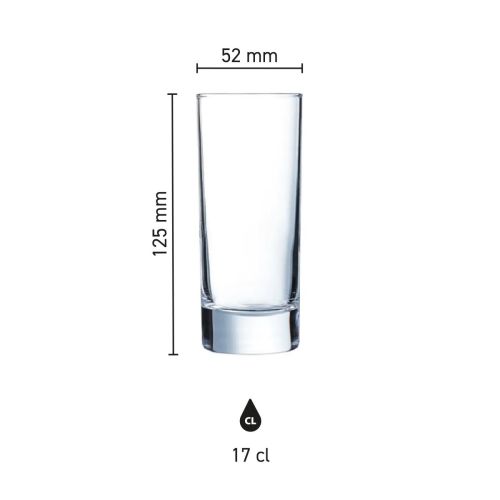 52 mm

125 mm

CL

17 cl