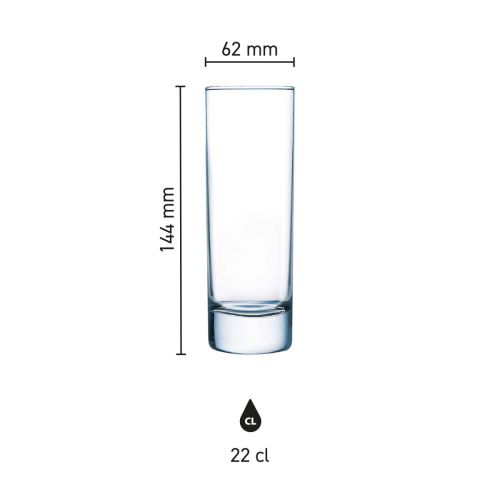 62 mm

144 mm

CL

22 cl