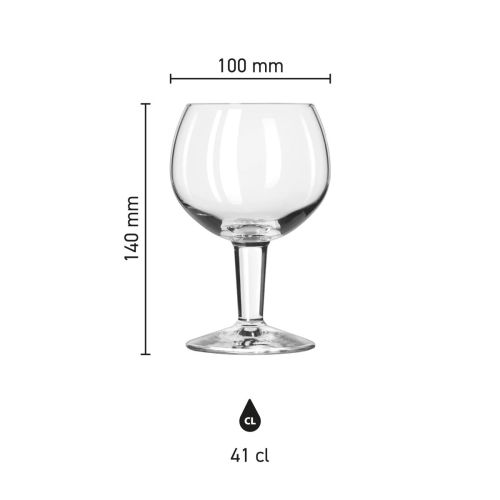 100 mm

140 mm

CL

41 cl