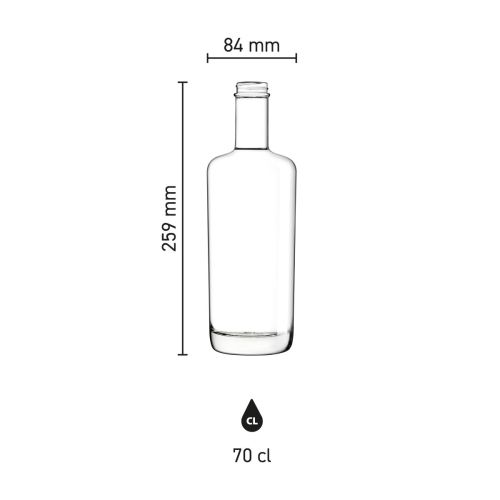 84 mm

259 mm

CL

70 cl