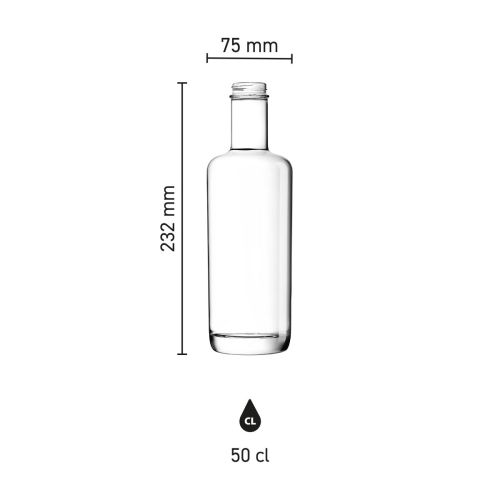 75 mm

232 mm

CL

50 cl