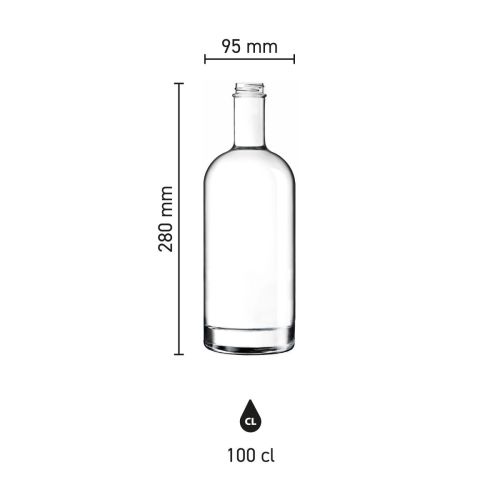 95 mm

280 mm

CL

100 cl