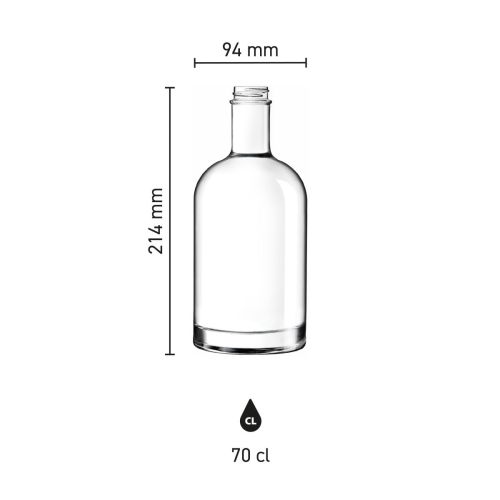 94 mm

214 mm

CL

70 cl