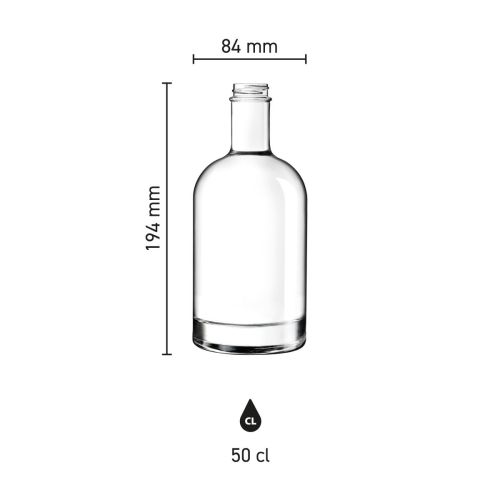 84 mm

194 mm

CL

50 cl