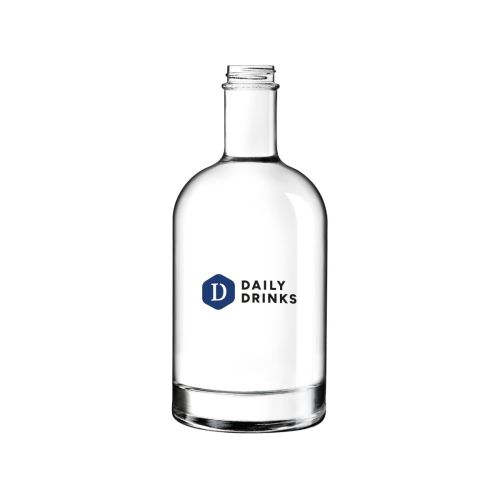 D
DAILY
DRINKS